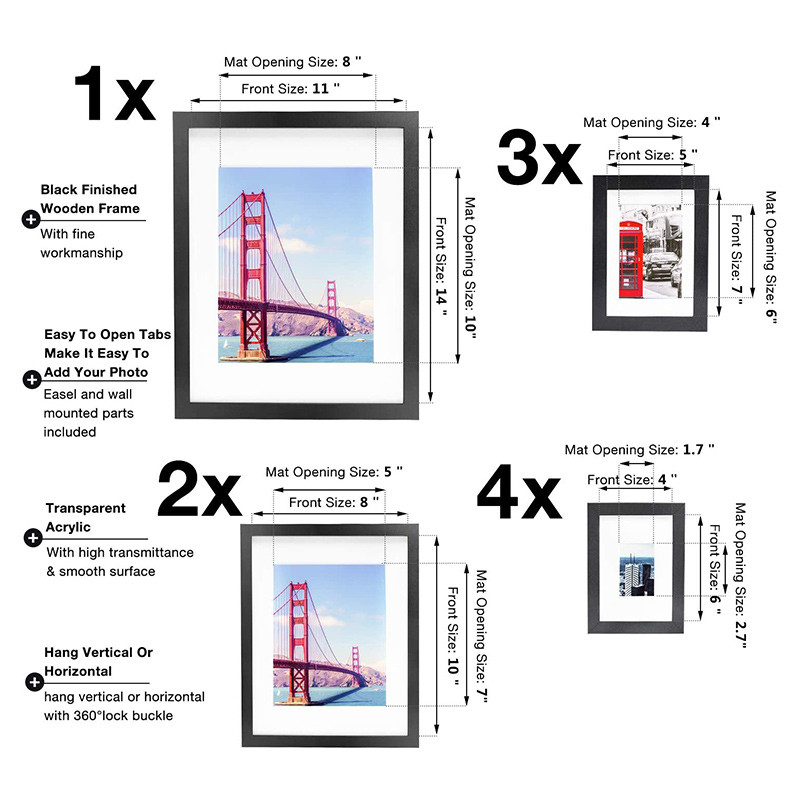 1x

Mat Opening Size: 8 "

Front Size: 11 "

Front Size: 14 "

Mat Opening Size: 10"

Black Finished Wooden Frame
With fine workmanship

Easy To Open Tabs Make It Easy To Add Your Photo
Easel and wall mounted parts included

3x

Mat Opening Size: 4 "

Front Size: 5 "

Front Size: 7 "

Mat Opening Size: 6"

2x

Mat Opening Size: 5 "

Front Size: 8 "

Front Size: 10 "

Mat Opening Size: 7"

Transparent Acrylic
With high transmittance & smooth surface

Hang Vertical Or Horizontal
hang vertical or horizontal with 360°lock buckle

4x

Mat Opening Size: 1.7 "

Front Size: 4 "

Front Size: 6 "

Mat Opening Size: 2.7"